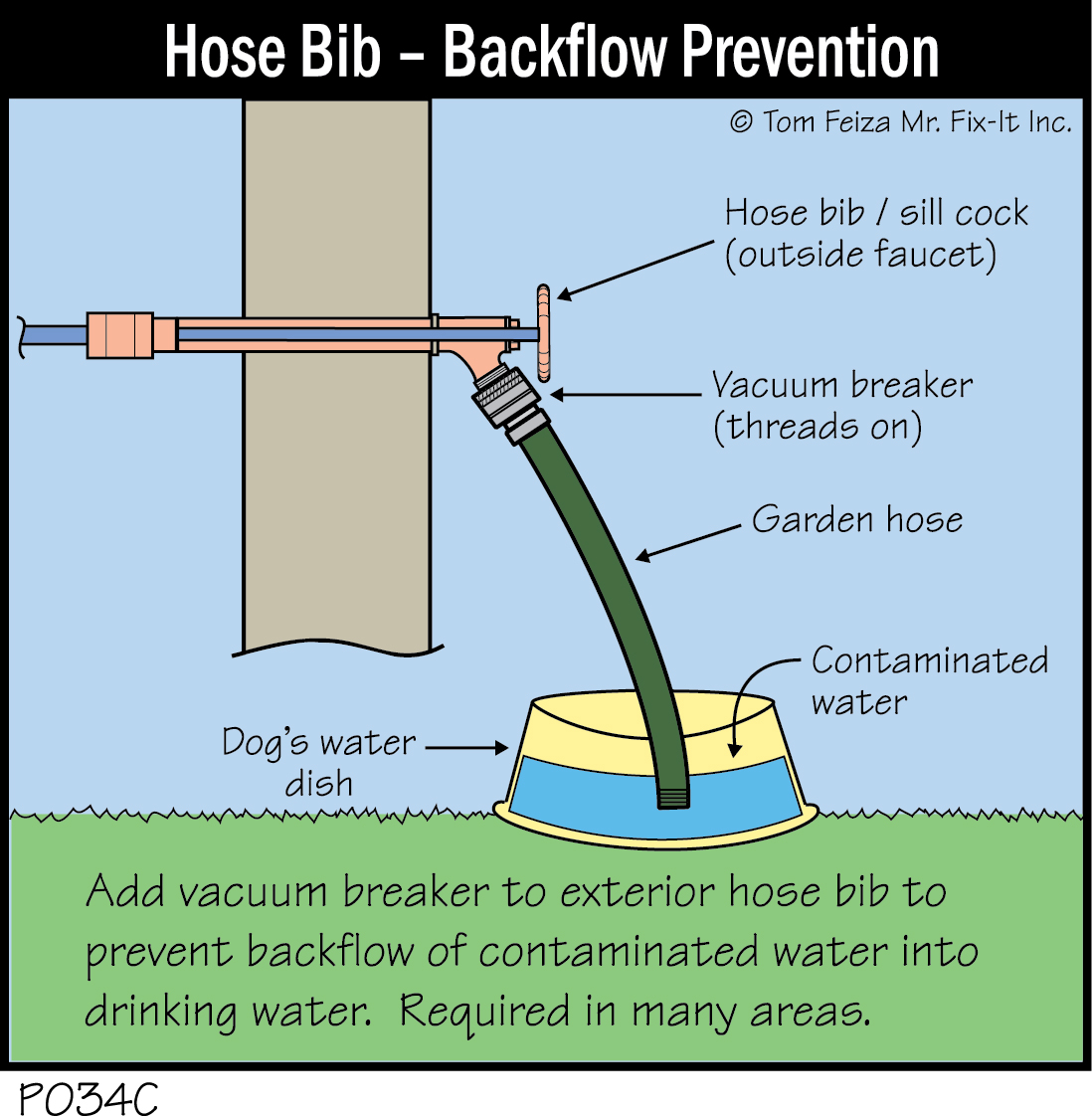 Hose Bib – Backflow Prevention

© Tom Feiza Mr. Fix-It Inc.

Hose bib / sill cock
(outside faucet)

Vacuum breaker
(threads on)

Garden hose

Contaminated
water

Dog's water
dish

Add vacuum breaker to exterior hose bib to prevent backflow of contaminated water into drinking water. Required in many areas.

P034C